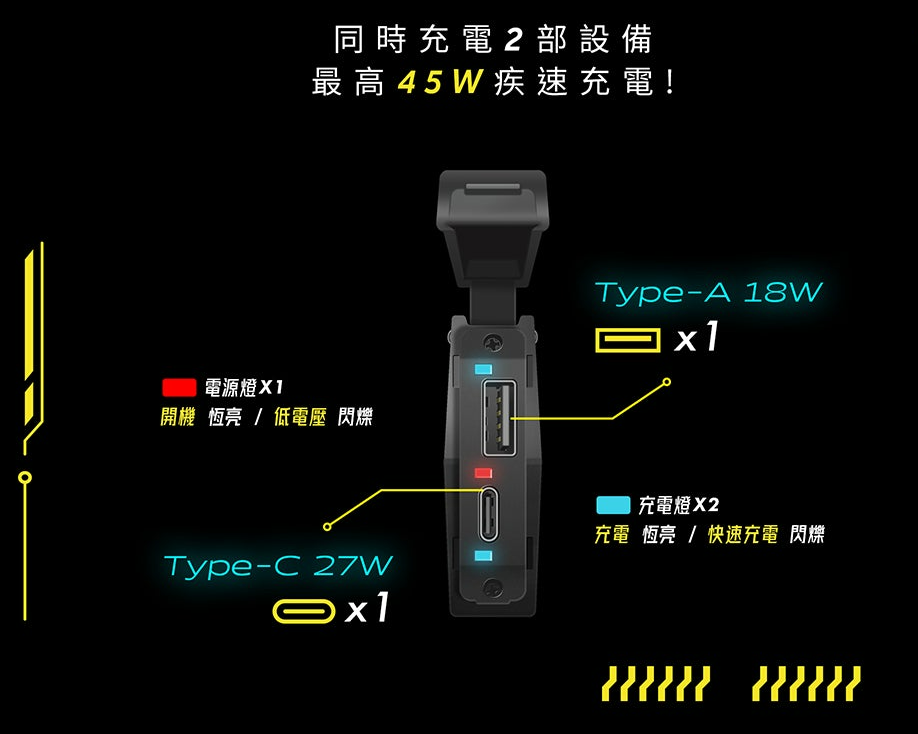 同時充電2部設備
最高45W疾速充電!

Type-A 18W
x1

電源燈X1
開機 恆亮 / 低電壓 閃爍

充電燈X2
充電 恆亮 / 快速充電 閃爍

Type-C 27W
x1