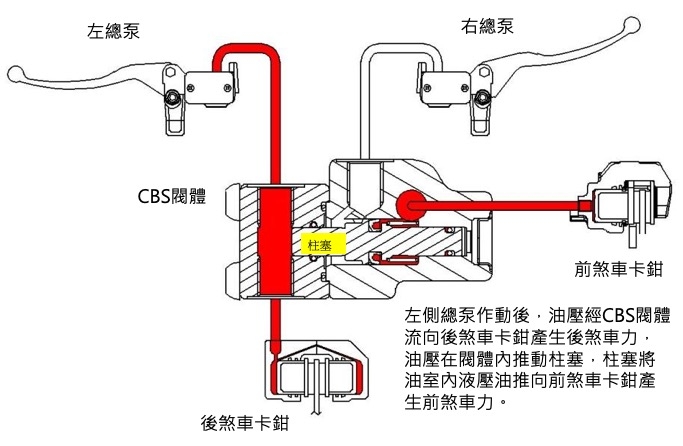 左總泵

右總泵

CBS閥體

柱塞

前煞車卡鉗

左側總泵作動後，油壓經CBS閥體流向後煞車卡鉗產生後煞車力，油壓在閥體內推動柱塞，柱塞將油室內液壓油推向前煞車卡鉗產生前煞車力。

後煞車卡鉗