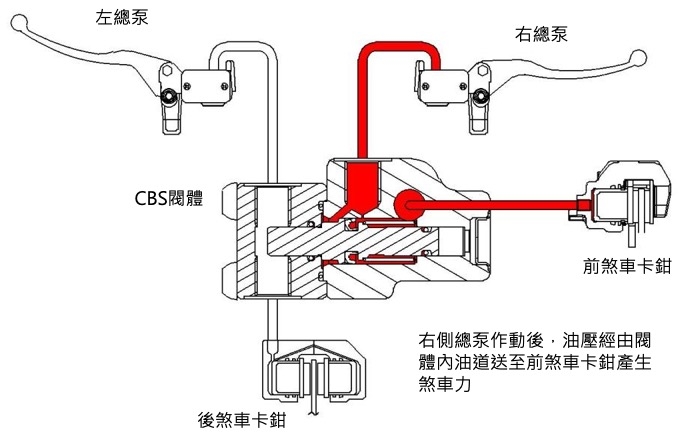 左總泵

右總泵

CBS閥體

前煞車卡鉗

右側總泵作動後，油壓經由閥體內油道送至前煞車卡鉗產生煞車力

後煞車卡鉗