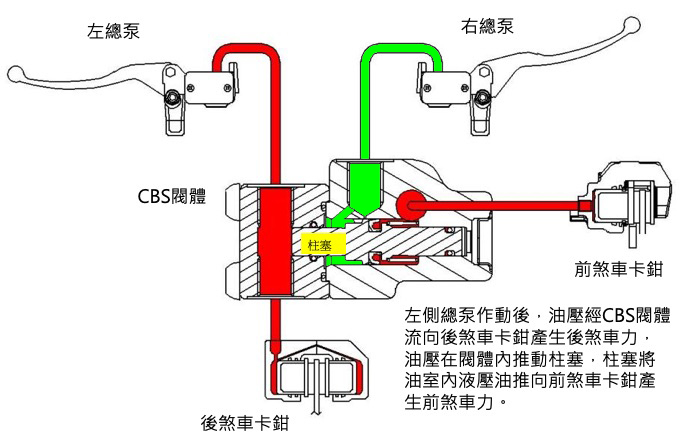 左總泵

右總泵

CBS閥體

柱塞

前煞車卡鉗

左側總泵作動後，油壓經CBS閥體流向後煞車卡鉗產生後煞車力，油壓在閥體內推動柱塞，柱塞將油室內液壓油推向前煞車卡鉗產生前煞車力。

後煞車卡鉗