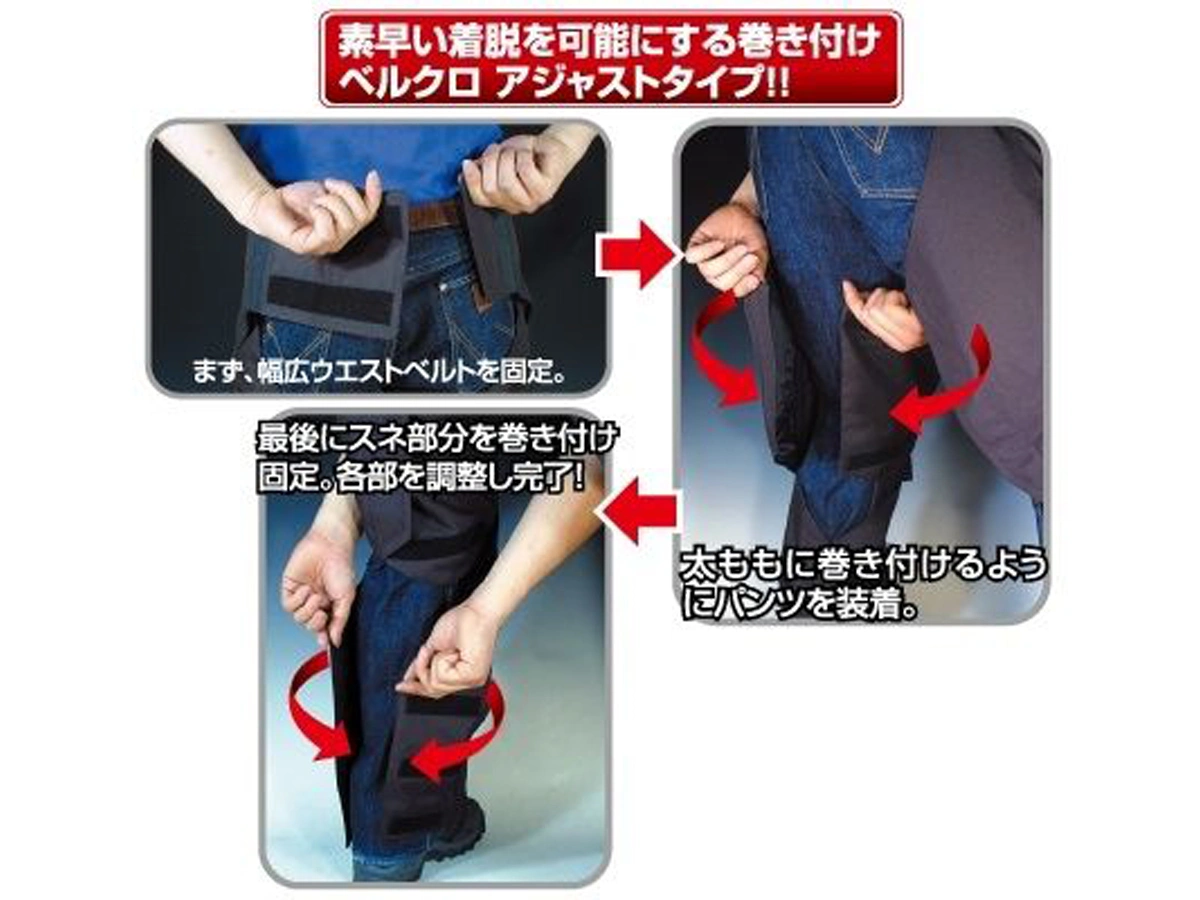 素早い着脱を可能にする巻き付け
ベルクロ アジャストタイプ!!

まず、幅広ウエストベルトを固定。

太ももに巻き付けるようにパンツを装着。

最後にスネ部分を巻き付け固定。各部を調整し完了!